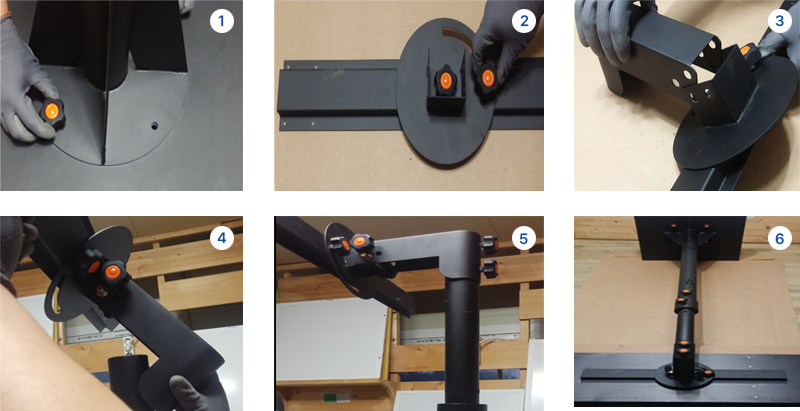 1

2

3

4

5

6